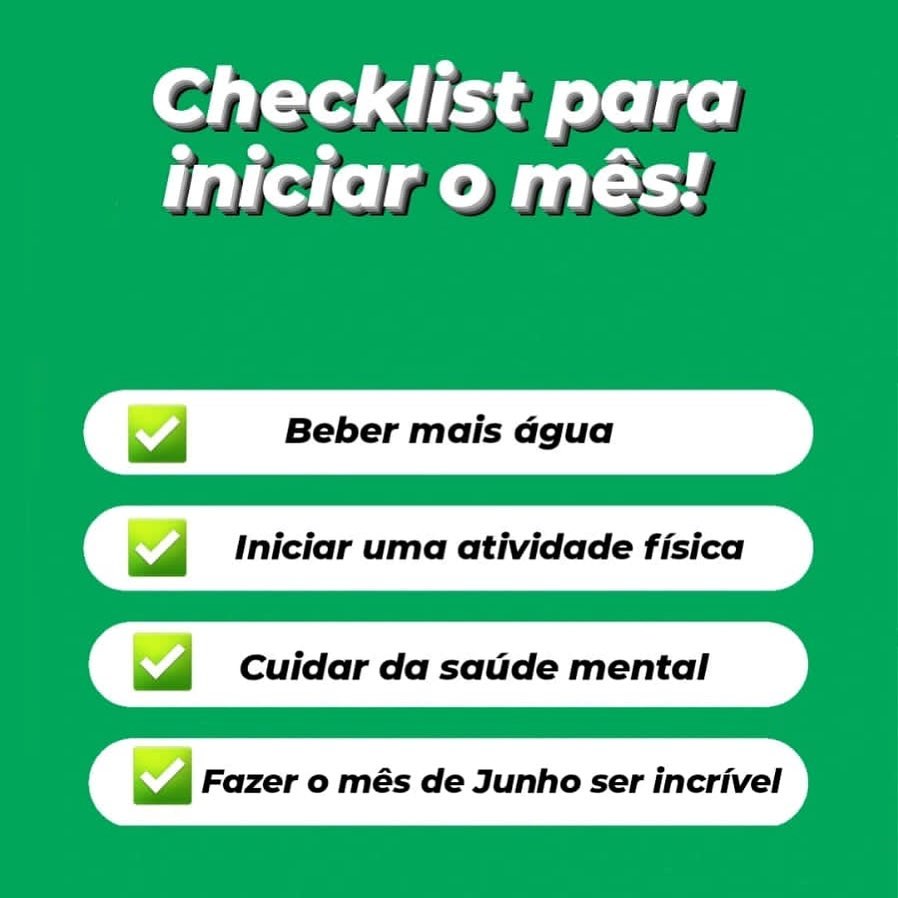 Checklist para iniciar o mês!

☑ Beber mais água

☑ Iniciar uma atividade física

☑ Cuidar da saúde mental

☑ Fazer o mês de Junho ser incrível